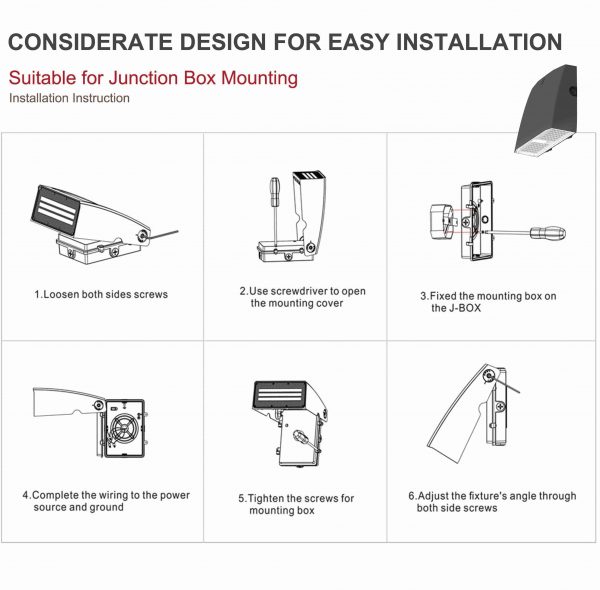 CONSIDERATE DESIGN FOR EASY INSTALLATION

Suitable for Junction Box Mounting

Installation Instruction

1.Loosen both sides screws

2.Use screwdriver to open the mounting cover

3.Fixed the mounting box on the J-BOX

4.Complete the wiring to the power source and ground

5.Tighten the screws for mounting box

6.Adjust the fixture's angle through both side screws