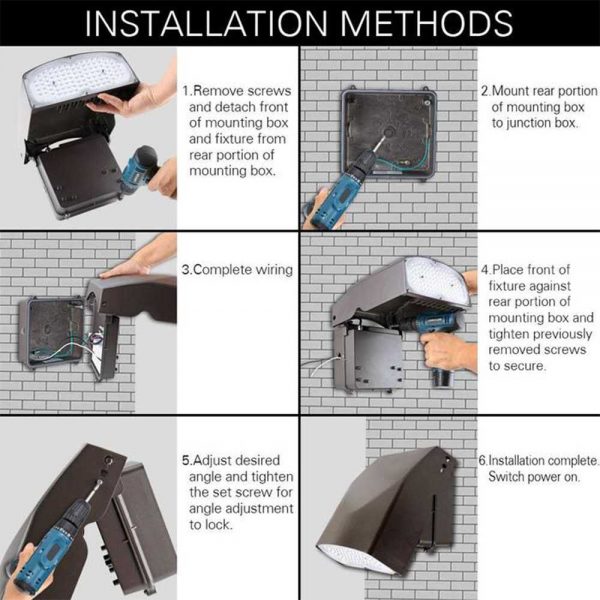 INSTALLATION METHODS

1.Remove screws and detach front of mounting box and fixture from rear portion of mounting box.

2.Mount rear portion of mounting box to junction box.

3.Complete wiring

4.Place front of fixture against rear portion of mounting box and tighten previously removed screws to secure.

5.Adjust desired angle and tighten the set screw for angle adjustment to lock.

6.Installation complete. Switch power on.