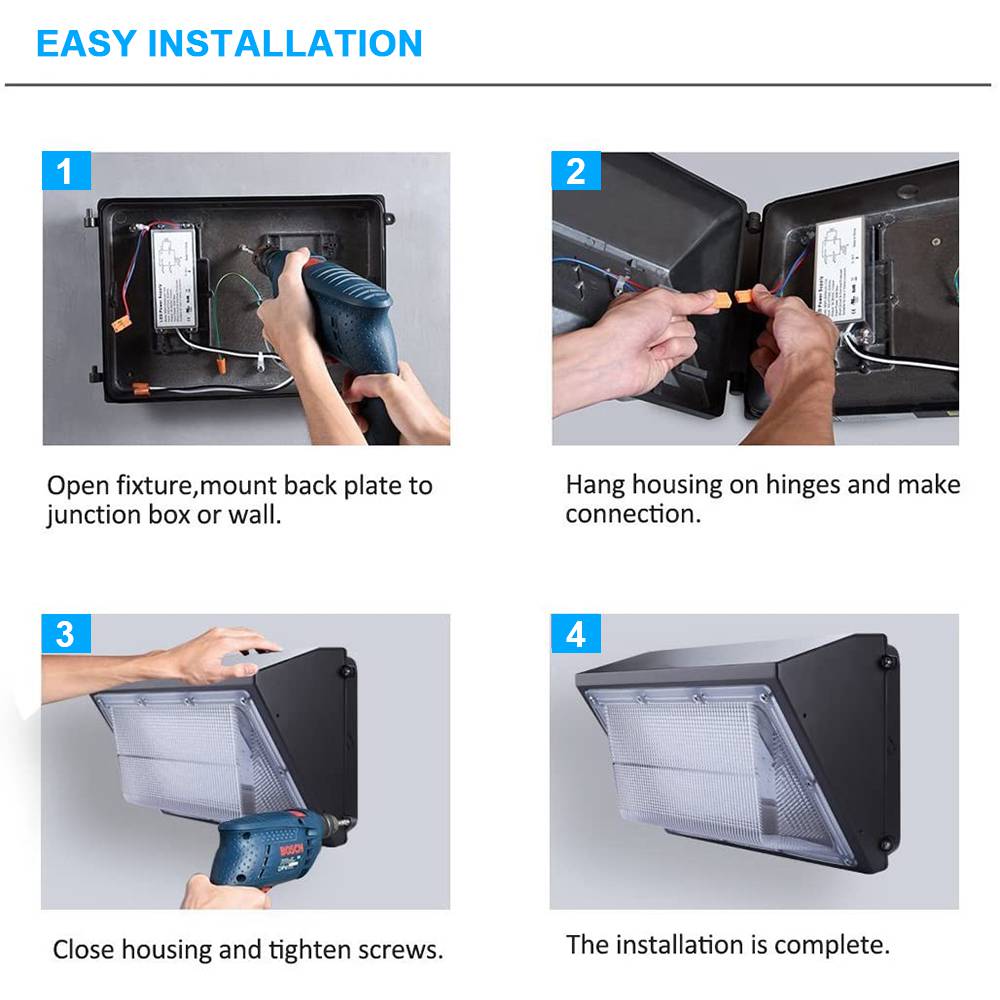 EASY INSTALLATION

1

Open fixture,mount back plate to junction box or wall.

2

Hang housing on hinges and make connection.

3

BOSCH

Close housing and tighten screws.

4

The installation is complete.