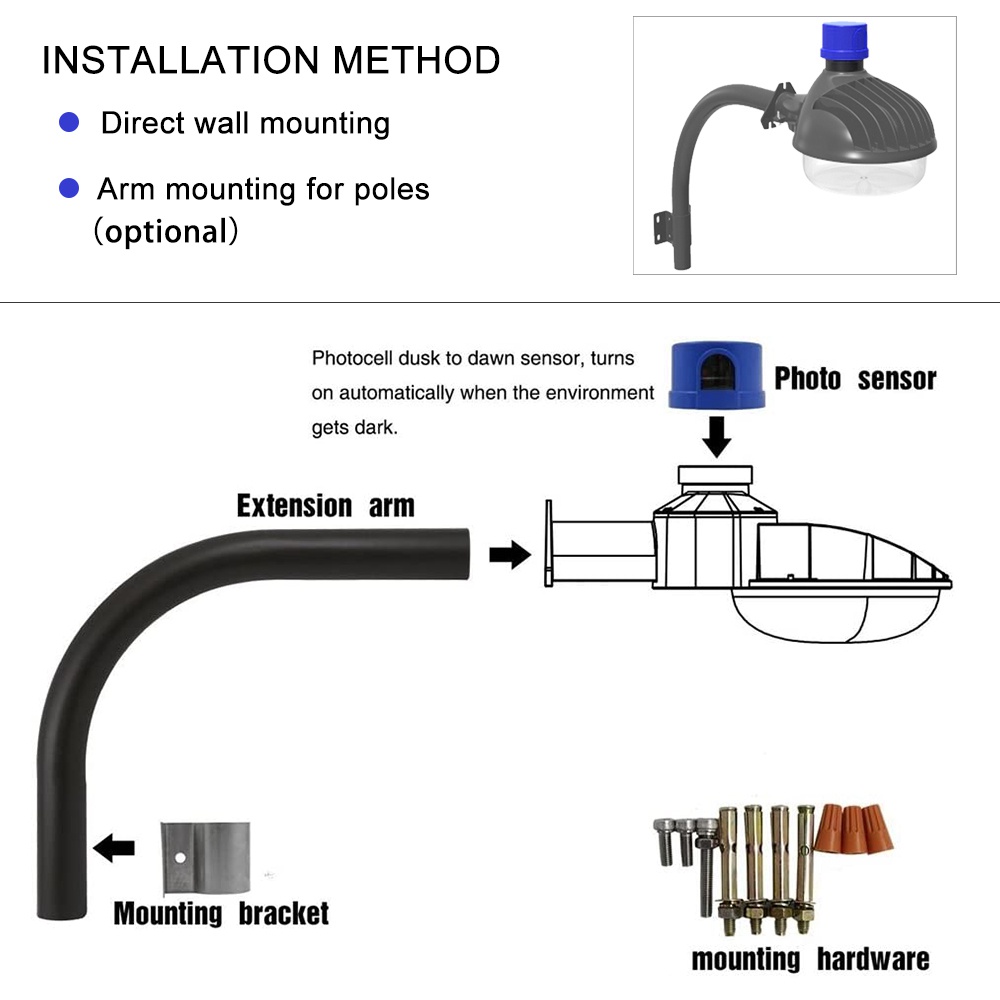 INSTALLATION METHOD

Direct wall mounting

Arm mounting for poles （optional）

Photocell dusk to dawn sensor, turns on automatically when the environment gets dark.

Photo sensor

Extension arm

Mounting bracket

mounting hardware