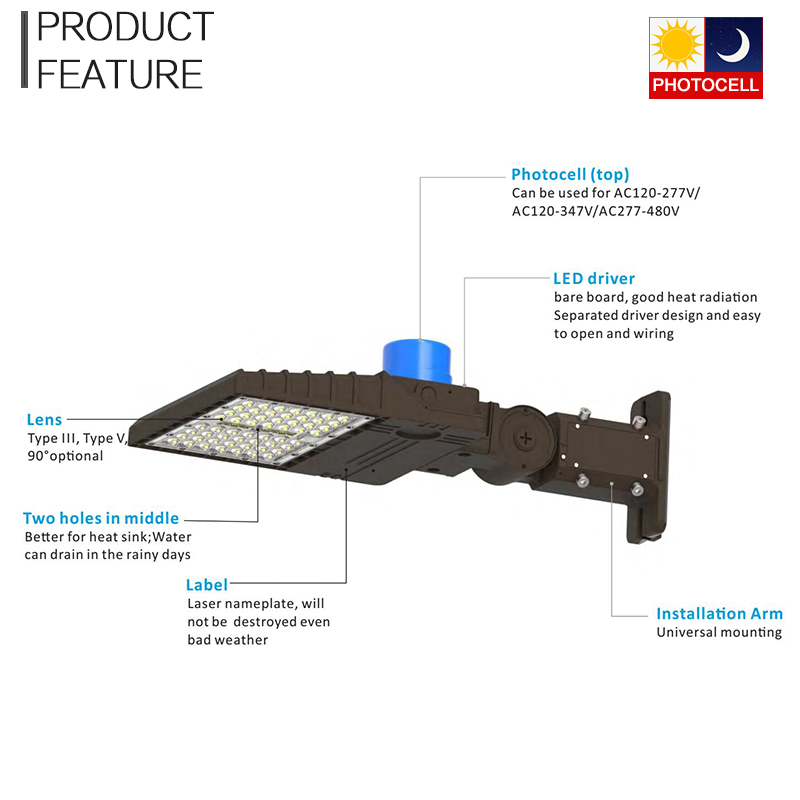 PRODUCT
FEATURE

PHOTOCELL

Photocell (top)
Can be used for AC120-277V/ AC120-347V/AC277-480V

LED driver
bare board, good heat radiation
Separated driver design and easy to open and wiring

Lens
Type III, Type V, 90°optional

Two holes in middle
Better for heat sink;Water can drain in the rainy days

Label
Laser nameplate, will not be destroyed even bad weather

Installation Arm
Universal mounting